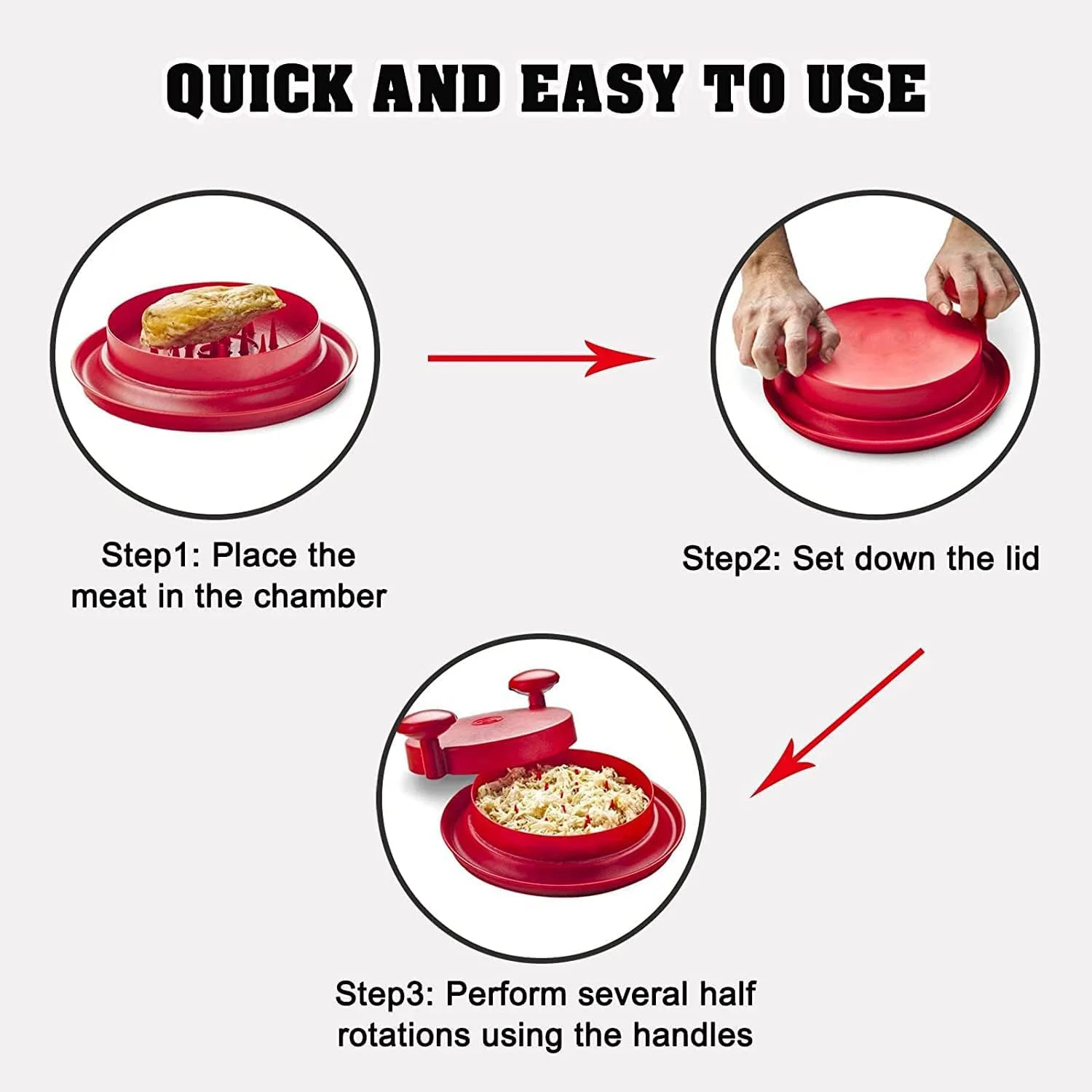 QUICK AND EASY TO USE

Step1: Place the meat in the chamber

Step2: Set down the lid

Step3: Perform several half rotations using the handles